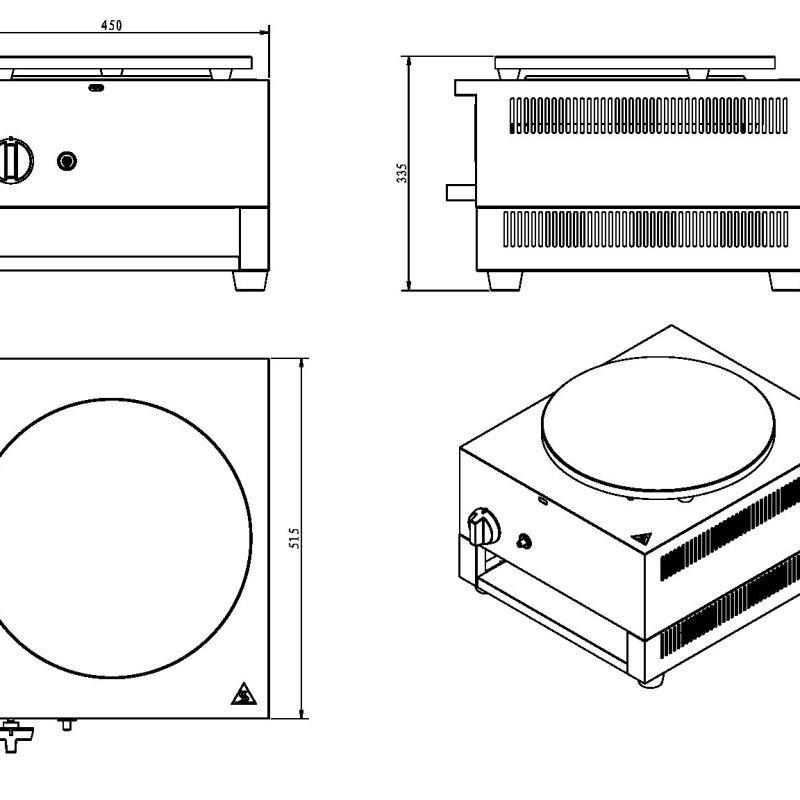 450

335

515